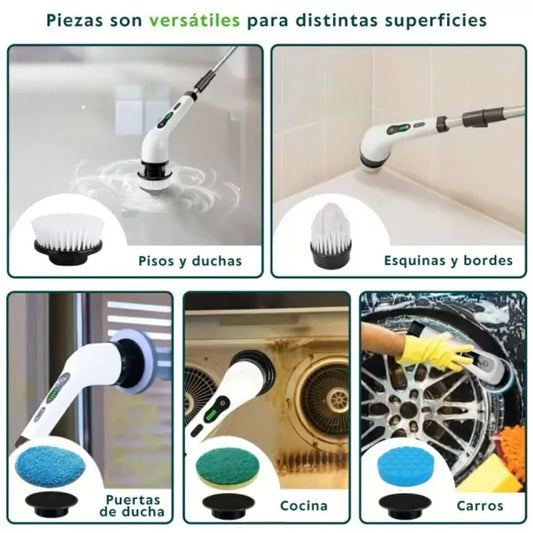 Piezas son versátiles para distintas superficies

Pisos y duchas

Esquinas y bordes

Puertas de ducha

Cocina

Carros