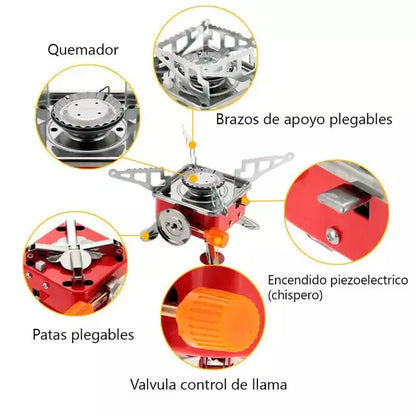 Quemador

Brazos de apoyo plegables

Encendido piezoelectrico (chispero)

Patas plegables

Valvula control de llama